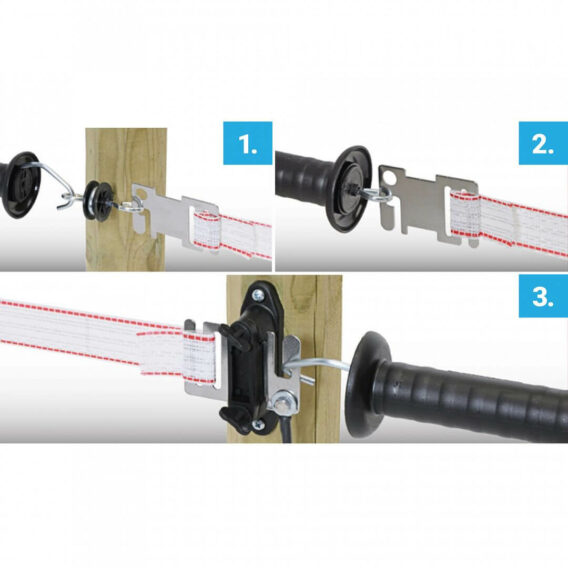 1.

2.

3.