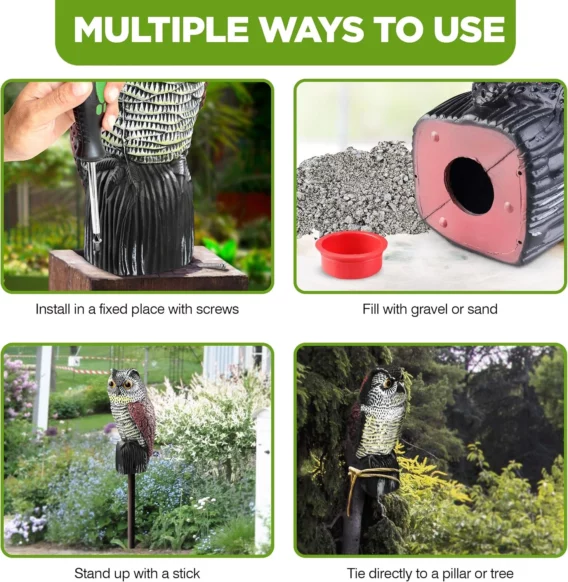 MULTIPLE WAYS TO USE

Install in a fixed place with screws

Fill with gravel or sand

Stand up with a stick

Tie directly to a pillar or tree