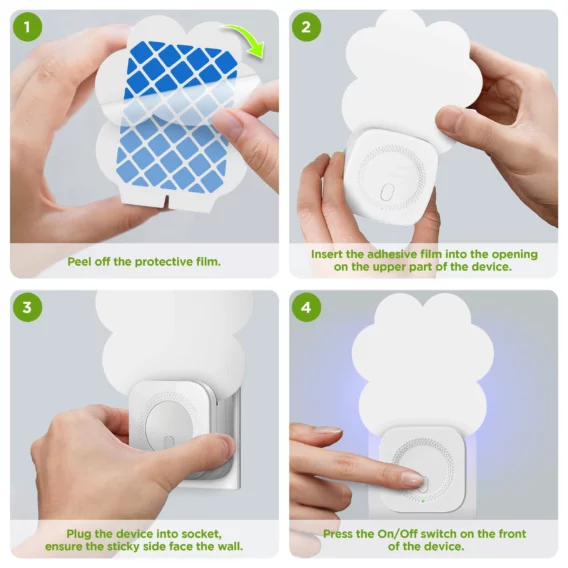 1

Peel off the protective film.

2

Insert the adhesive film into the opening on the upper part of the device.

3

Plug the device into socket, ensure the sticky side face the wall.

4

Press the On/Off switch on the front of the device.